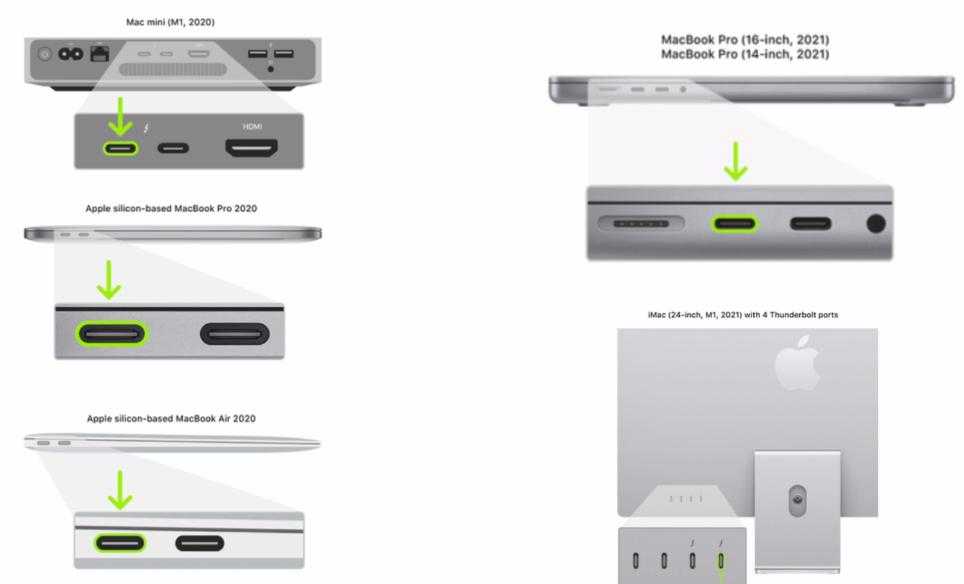 Mac mini (M1, 2020)

HDMI

Apple silicon-based MacBook Pro 2020

Apple silicon-based MacBook Air 2020

MacBook Pro (16-inch, 2021)
MacBook Pro (14-inch, 2021)

iMac (24-inch, M1, 2021) with 4 Thunderbolt ports