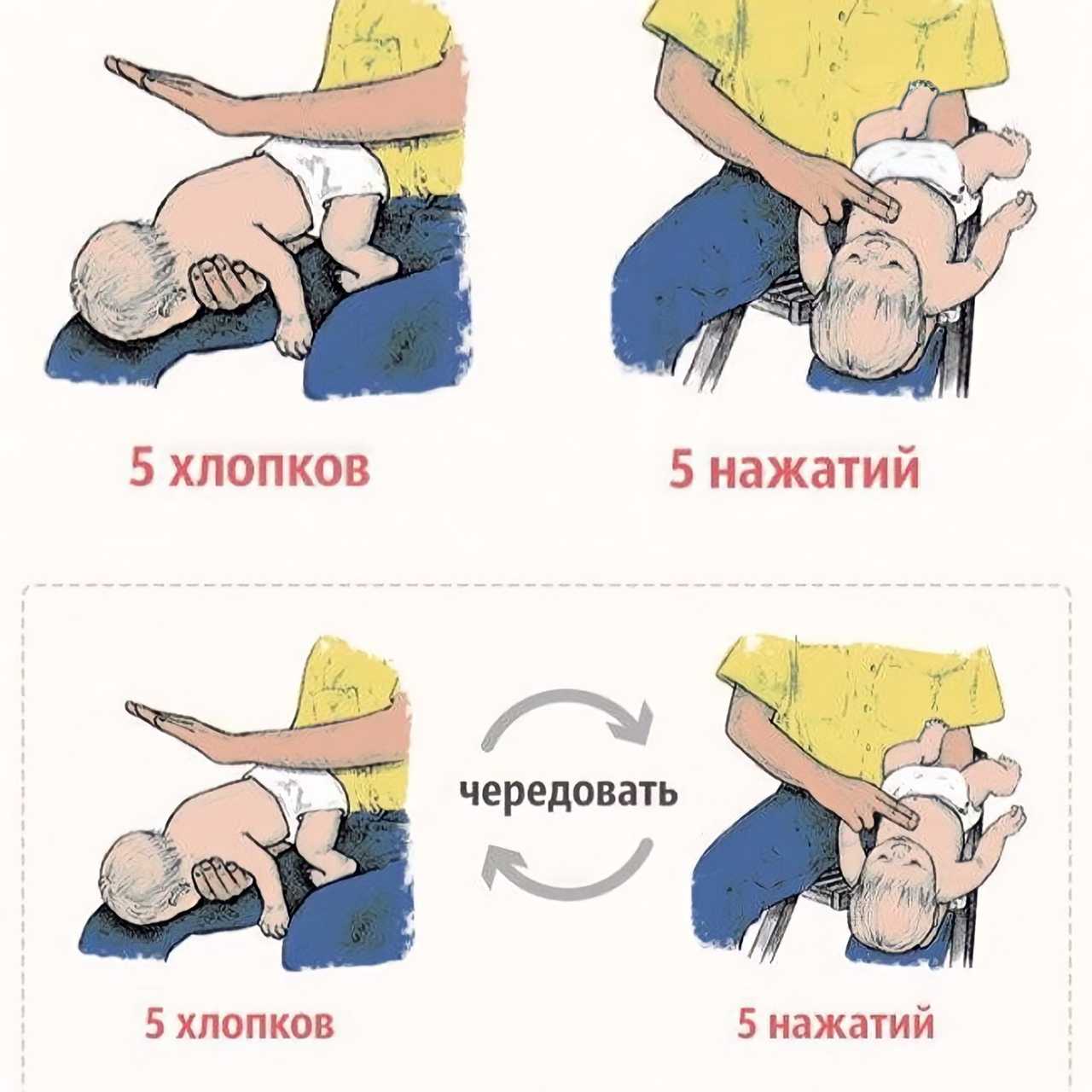 5 хлопков

5 нажатий

чередовать

5 хлопков

5 нажатий